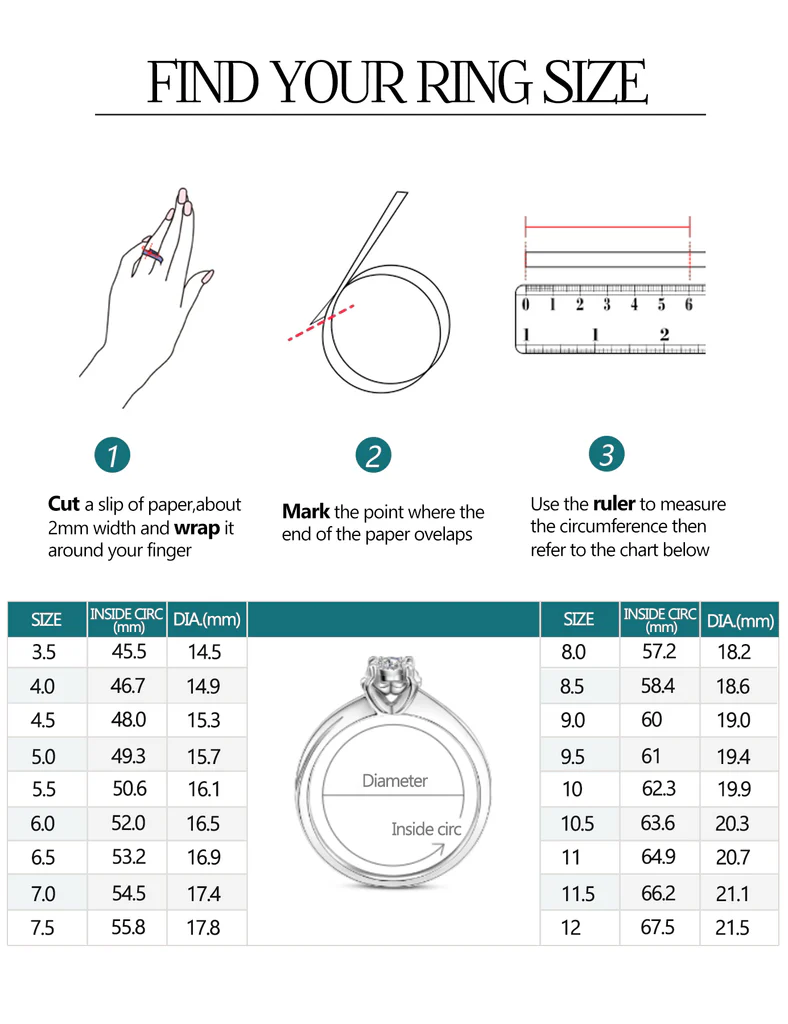 FIND YOUR RING SIZE

0 1 2 3 4 5 6

1 1 2

1

Cut a slip of paper,about 2mm width and wrap it around your finger

2

Mark the point where the end of the paper ovelaps

3

Use the ruler to measure the circumference then refer to the chart below

| SIZE | INSIDE CIRC (mm) | DIA.(mm) |
|---|---|---|
| 3.5 | 45.5 | 14.5 |
| 4.0 | 46.7 | 14.9 |
| 4.5 | 48.0 | 15.3 |
| 5.0 | 49.3 | 15.7 |
| 5.5 | 50.6 | 16.1 |
| 6.0 | 52.0 | 16.5 |
| 6.5 | 53.2 | 16.9 |
| 7.0 | 54.5 | 17.4 |
| 7.5 | 55.8 | 17.8 |

Diameter

Inside circ

| SIZE | INSIDE CIRC (mm) | DIA.(mm) |
|---|---|---|
| 8.0 | 57.2 | 18.2 |
| 8.5 | 58.4 | 18.6 |
| 9.0 | 60 | 19.0 |
| 9.5 | 61 | 19.4 |
| 10 | 62.3 | 19.9 |
| 10.5 | 63.6 | 20.3 |
| 11 | 64.9 | 20.7 |
| 11.5 | 66.2 | 21.1 |
| 12 | 67.5 | 21.5 |